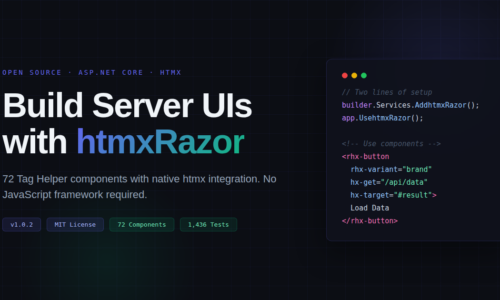 OPEN SOURCE · ASP.NET CORE · HTMX

Build Server UIs with htmxRazor

72 Tag Helper components with native htmx integration. No JavaScript framework required.

v1.0.2 MIT License 72 Components 1,436 Tests

// Two lines of setup
builder.Services.AddhtmxRazor();
app.UsehtmxRazor();

<!-- Use components -->
<rhx-button
  rhx-variant="brand"
  hx-get="/api/data"
  hx-target="#result">
  Load Data
</rhx-button>